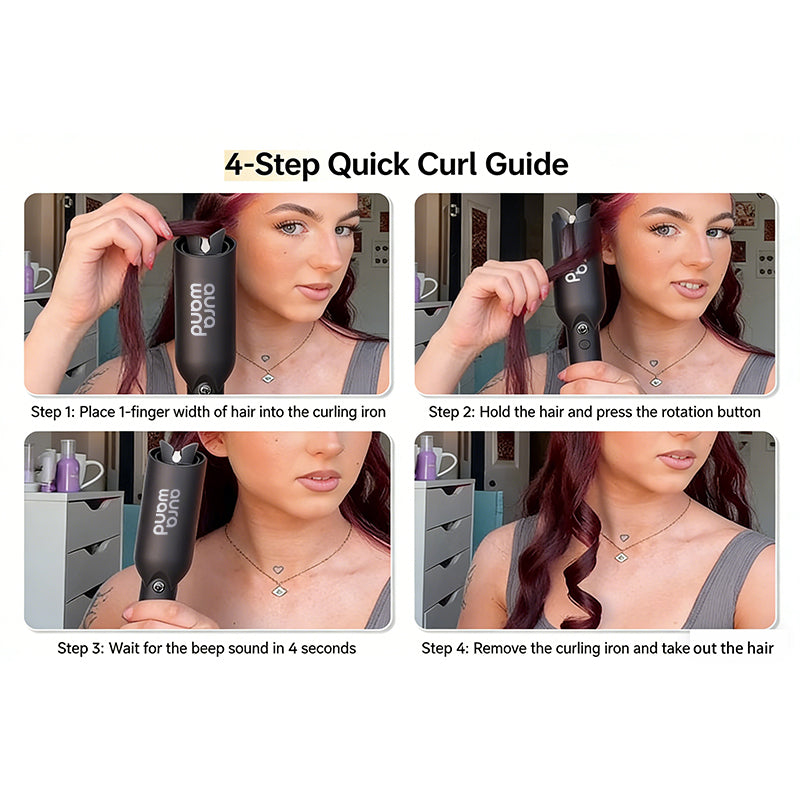 4-Step Quick Curl Guide

aura wand

Step 1: Place 1-finger width of hair into the curling iron

Step 2: Hold the hair and press the rotation button

aura wand

Step 3: Wait for the beep sound in 4 seconds

Step 4: Remove the curling iron and take out the hair